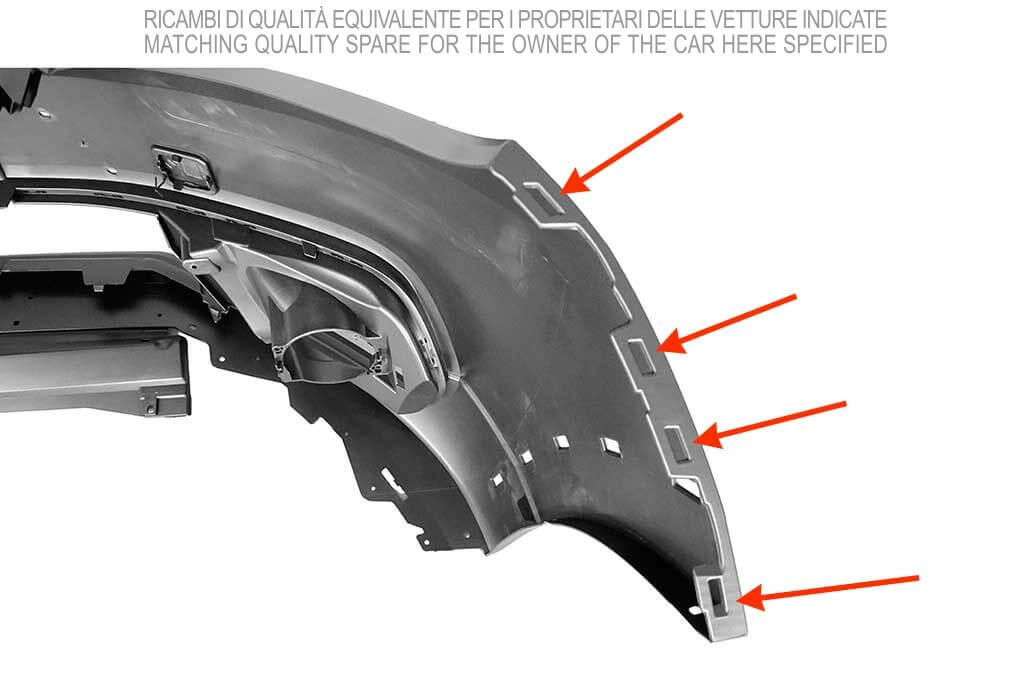 RICAMBI DI QUALITÀ EQUIVALENTE PER I PROPRIETARI DELLE VETTURE INDICATE
MATCHING QUALITY SPARE FOR THE OWNER OF THE CAR HERE SPECIFIED